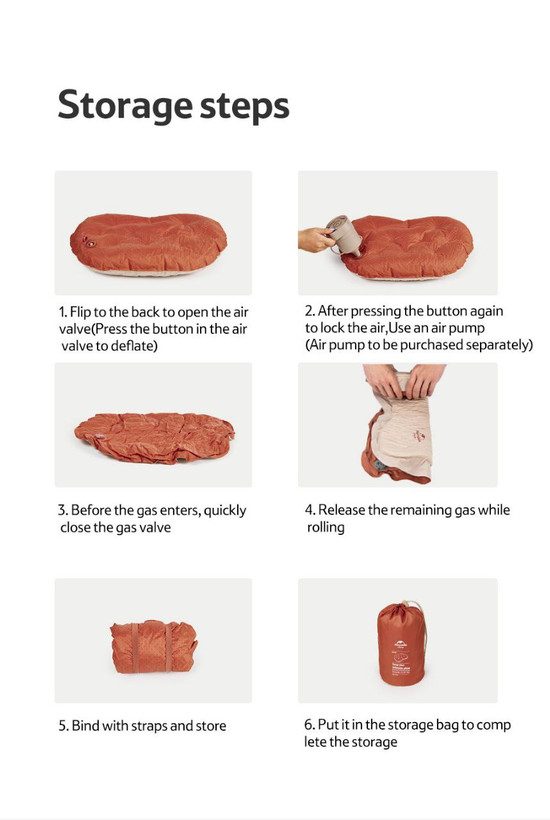 Storage steps

1. Flip to the back to open the air valve(Press the button in the air valve to deflate)

2. After pressing the button again to lock the air,Use an air pump (Air pump to be purchased separately)

3. Before the gas enters, quickly close the gas valve

4. Release the remaining gas while rolling

5. Bind with straps and store

6. Put it in the storage bag to comp lete the storage