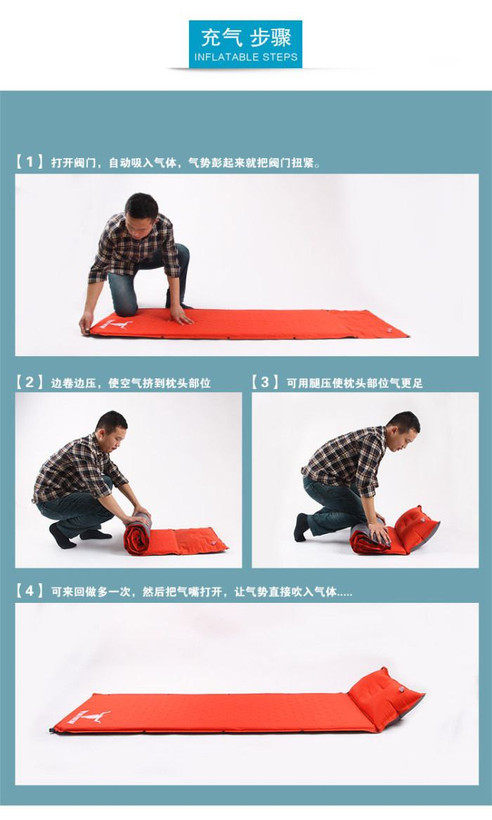 充气 步骤
INFLATABLE STEPS

【1】打开阀门，自动吸入气体，气势彭起来就把阀门扭紧。

【2】边卷边压，使空气挤到枕头部位

【3】可用腿压使枕头部位气更足

【4】可来回做多一次，然后把气嘴打开，让气势直接吹入气体.....