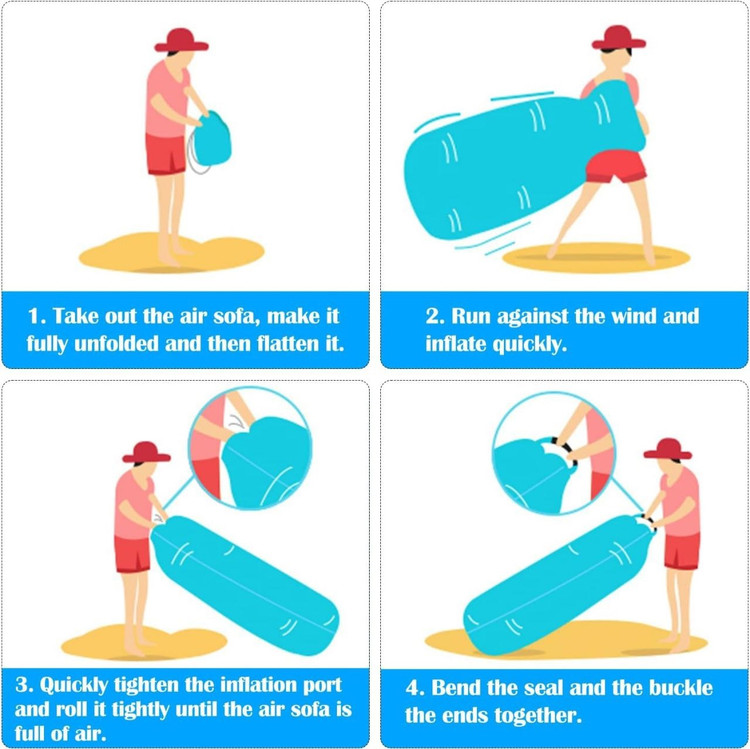 1. Take out the air sofa, make it fully unfolded and then flatten it.

2. Run against the wind and inflate quickly.

3. Quickly tighten the inflation port and roll it tightly until the air sofa is full of air.

4. Bend the seal and the buckle the ends together.