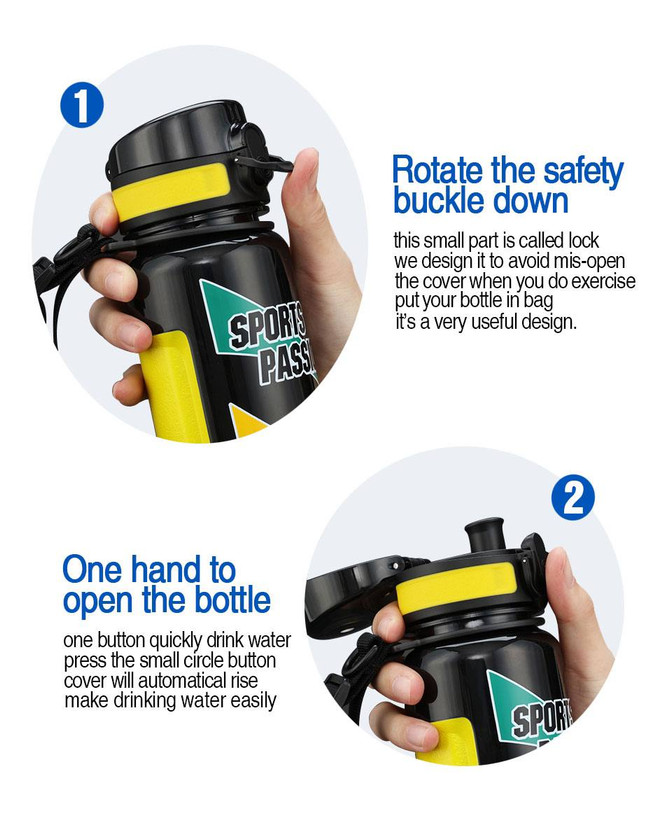 1

SPORTS
PASS

Rotate the safety buckle down

this small part is called lock
we design it to avoid mis-open
the cover when you do exercise
put your bottle in bag
it's a very useful design.

2

One hand to open the bottle

one button quickly drink water
press the small circle button
cover will automatical rise
make drinking water easily

SPORTS