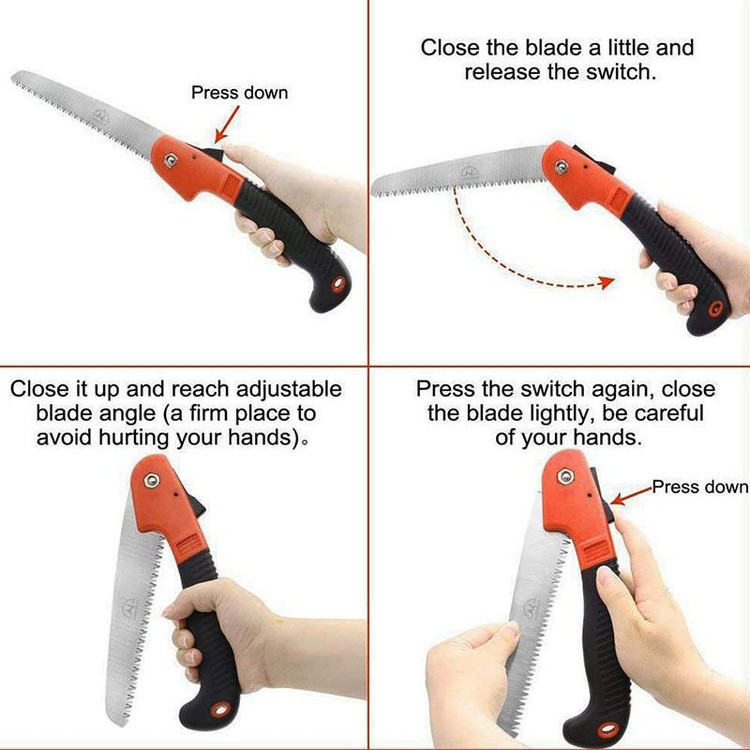 Press down

Close the blade a little and release the switch.

Close it up and reach adjustable blade angle (a firm place to avoid hurting your hands)。

Press the switch again, close the blade lightly, be careful of your hands.

Press down