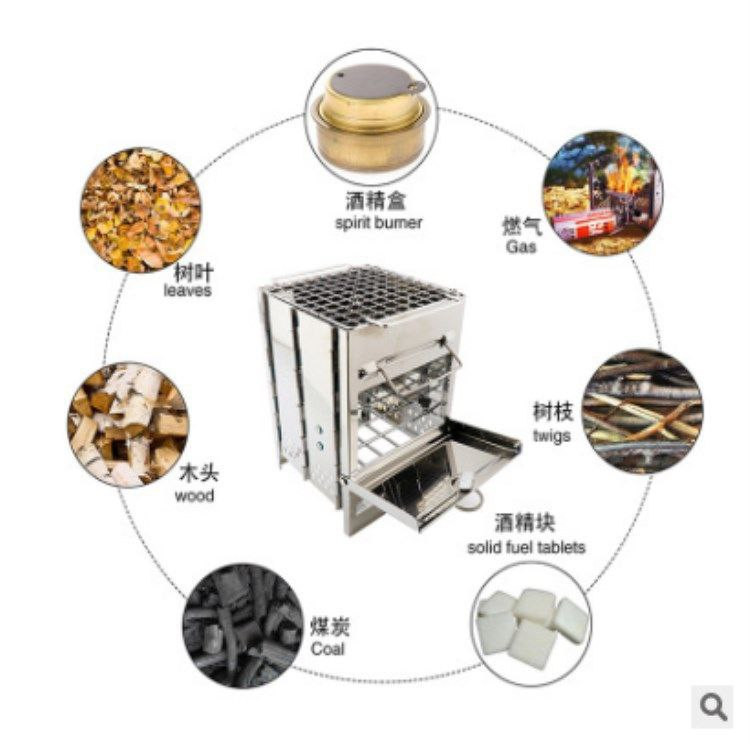 酒精盒
spirit burner

燃气
Gas

树叶
leaves

树枝
twigs

木头
wood

酒精块
solid fuel tablets

煤炭
Coal