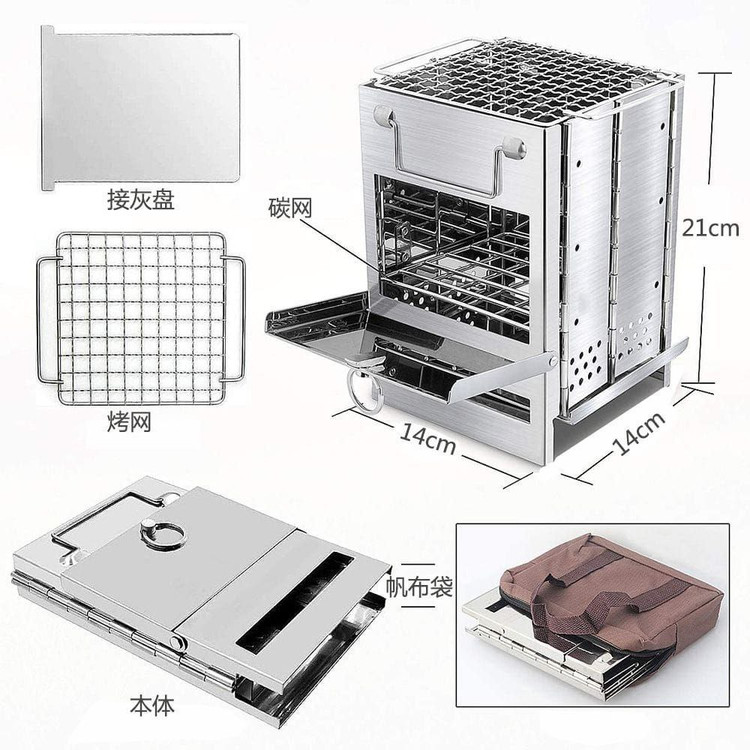 接灰盘

碳网

21cm

烤网

14cm

14cm

帆布袋

本体